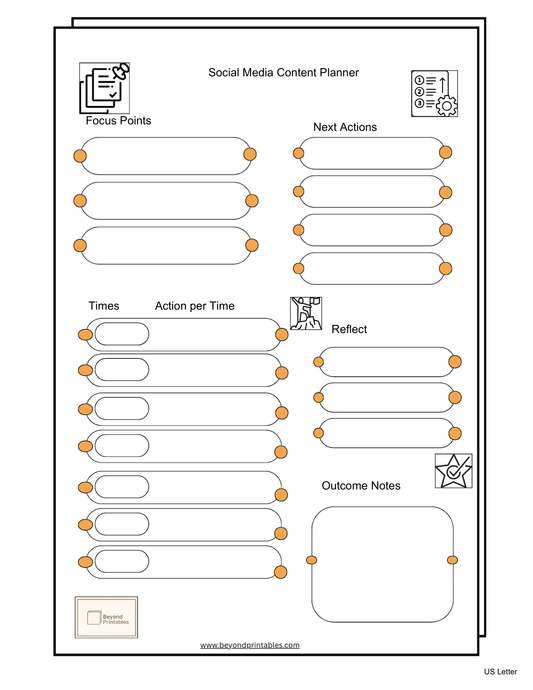 Social Media Content Planner

Focus Points

Next Actions

Times

Action per Time

Reflect

Outcome Notes

Beyond Printables

www.beyondprintables.com

US Letter