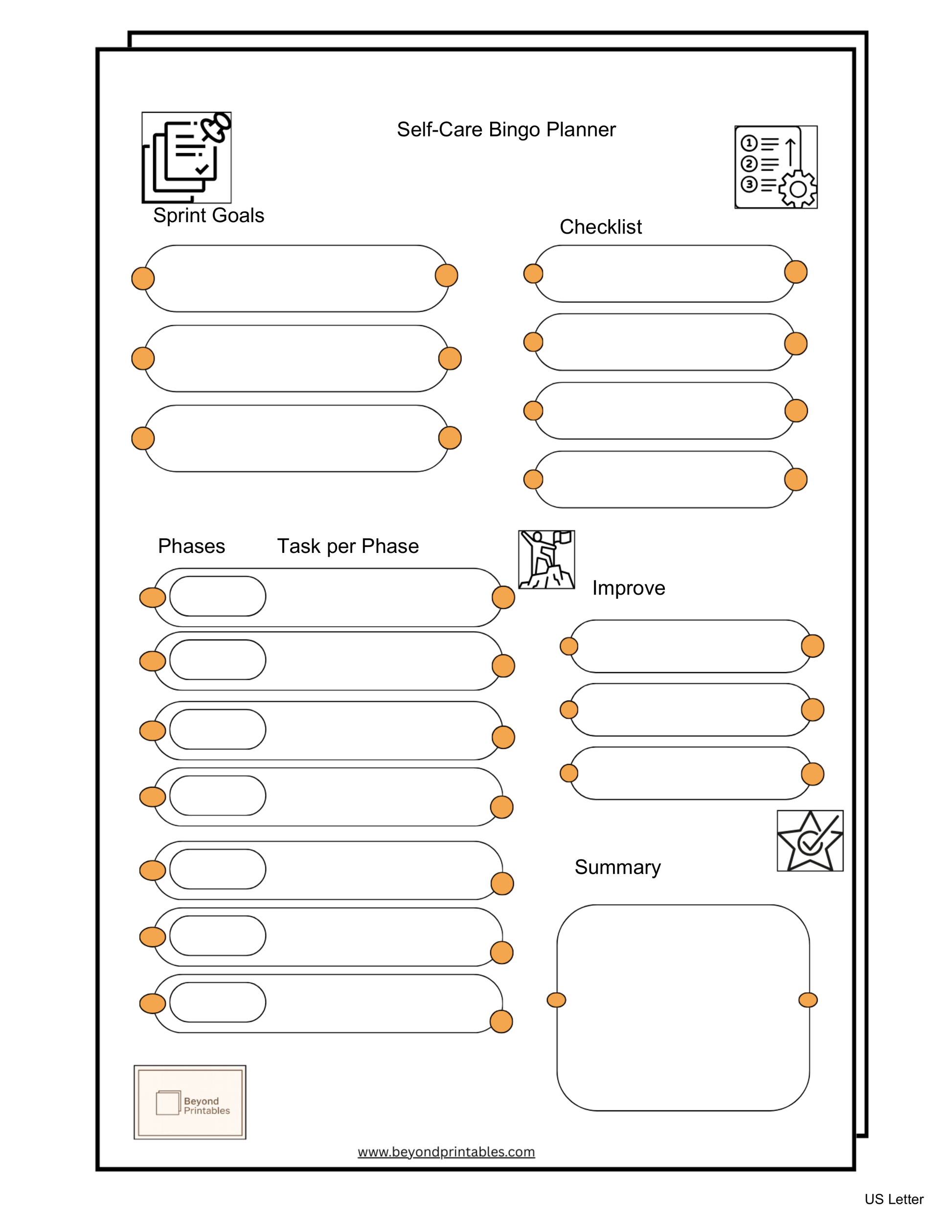 Self-Care Bingo Planner

Sprint Goals

Checklist

Phases Task per Phase

Improve

Summary

Beyond Printables

www.beyondprintables.com

US Letter