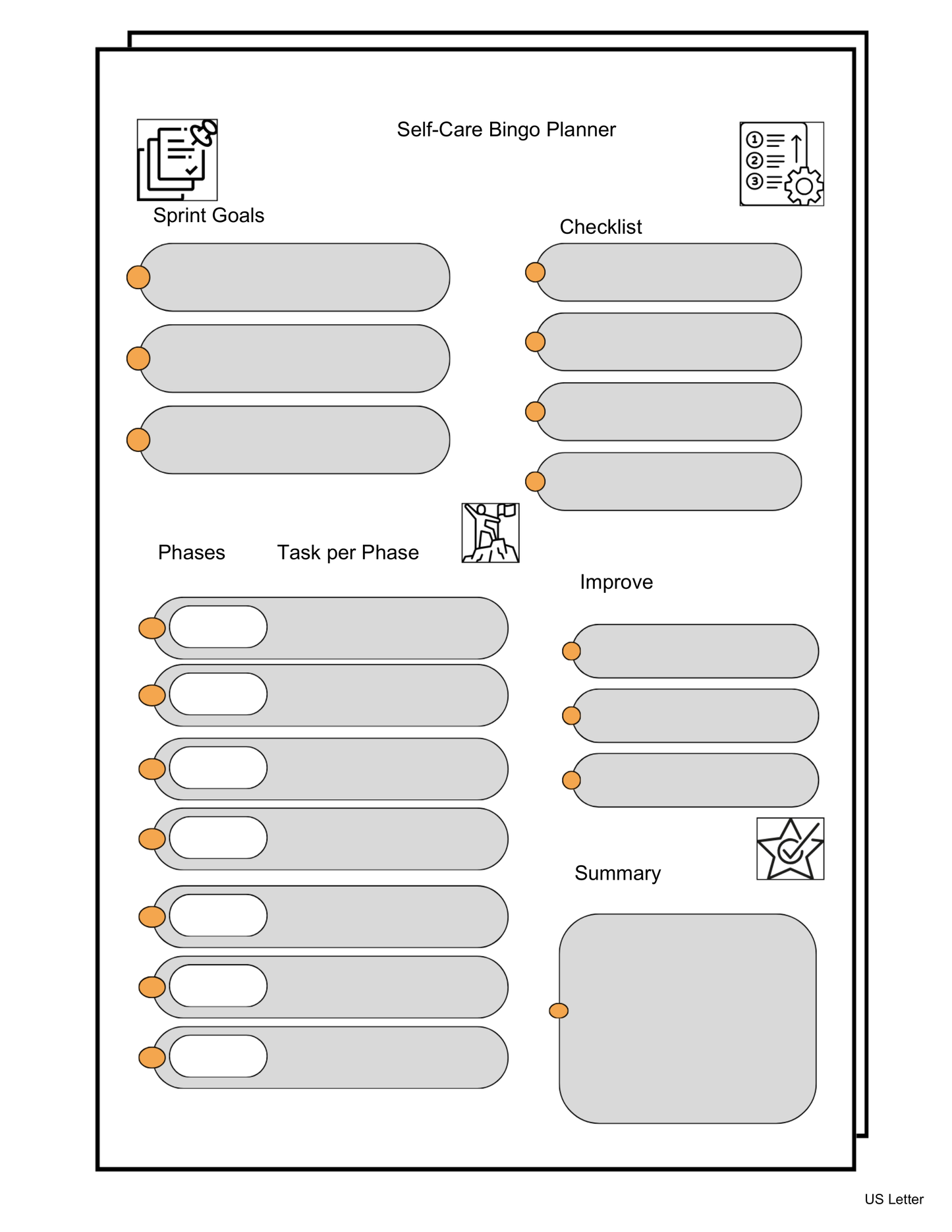 Self-Care Bingo Planner

Sprint Goals

Checklist

Phases

Task per Phase

Improve

Summary

US Letter