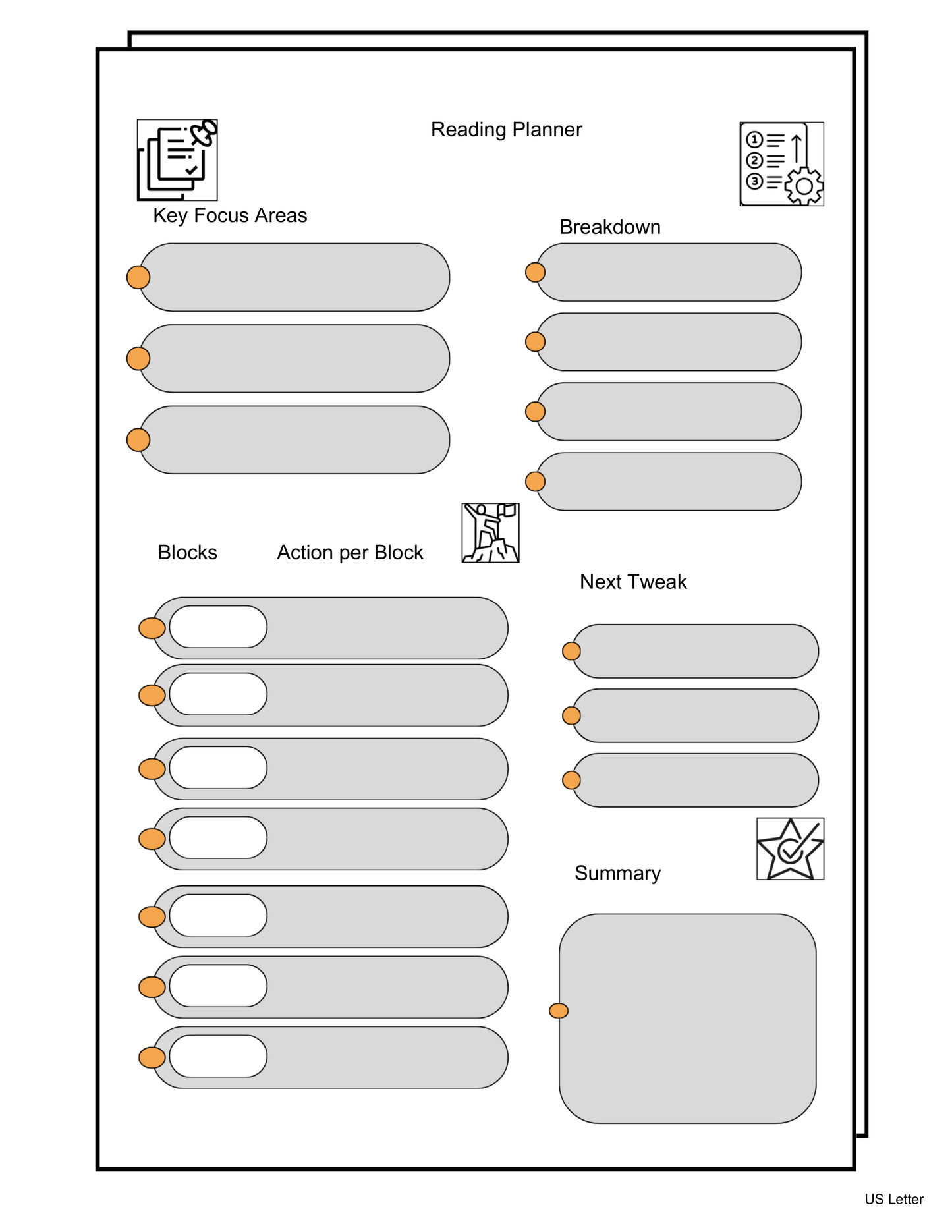 Reading Planner

Key Focus Areas

Breakdown

Blocks

Action per Block

Next Tweak

Summary

US Letter