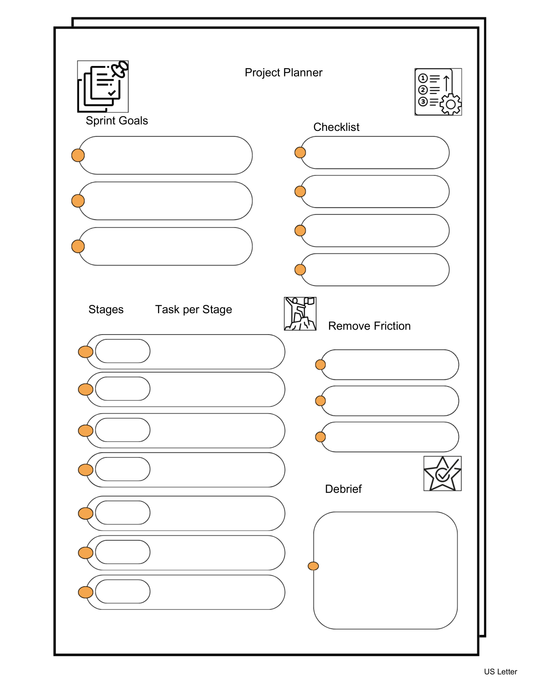 Project Planner

Sprint Goals

Checklist

Stages

Task per Stage

Remove Friction

Debrief

US Letter