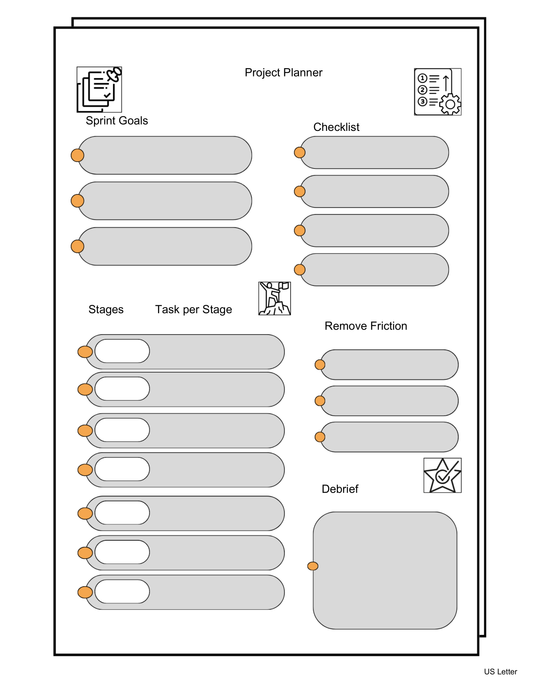 Project Planner

Sprint Goals

Checklist

Stages

Task per Stage

Remove Friction

Debrief

US Letter