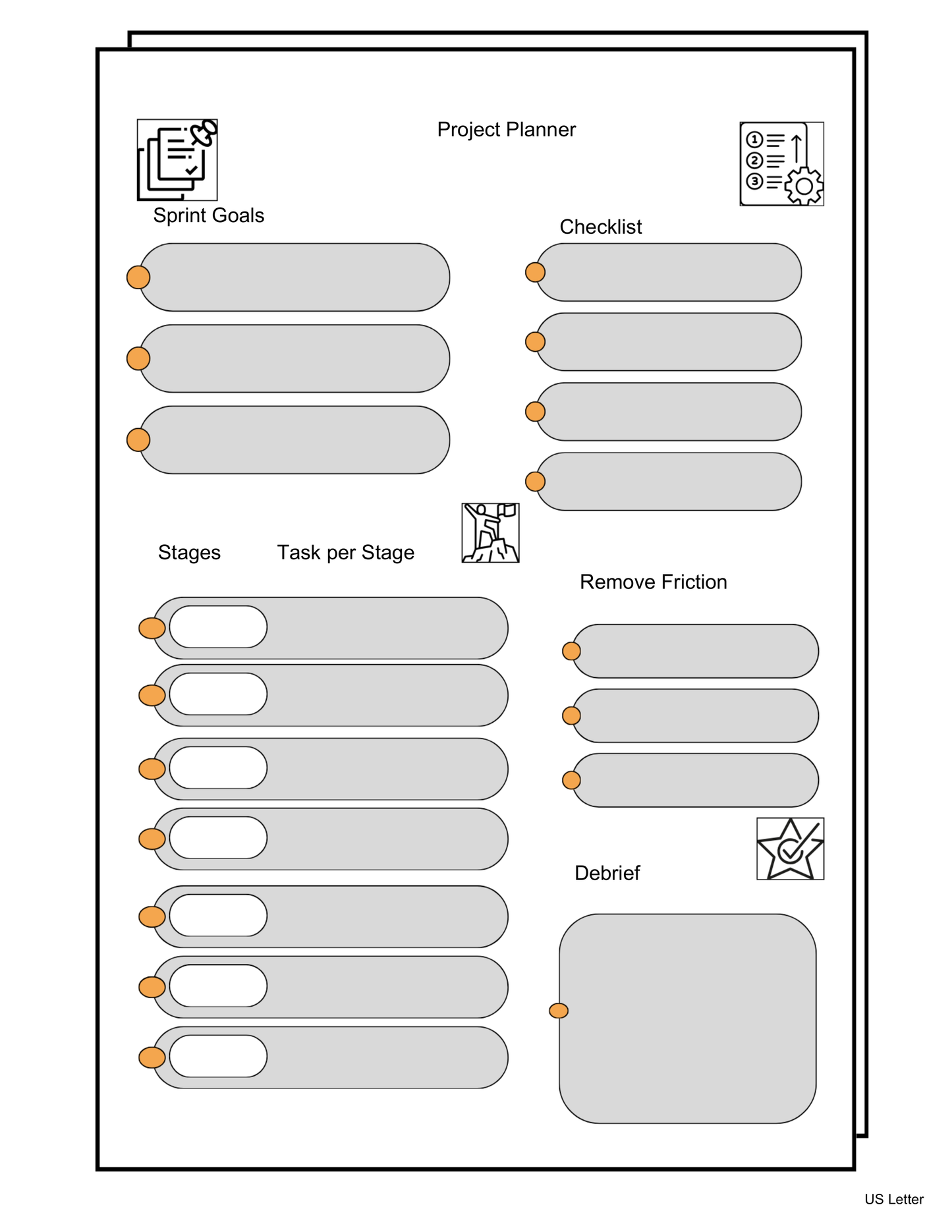 Project Planner

Sprint Goals

Checklist

Stages

Task per Stage

Remove Friction

Debrief

US Letter