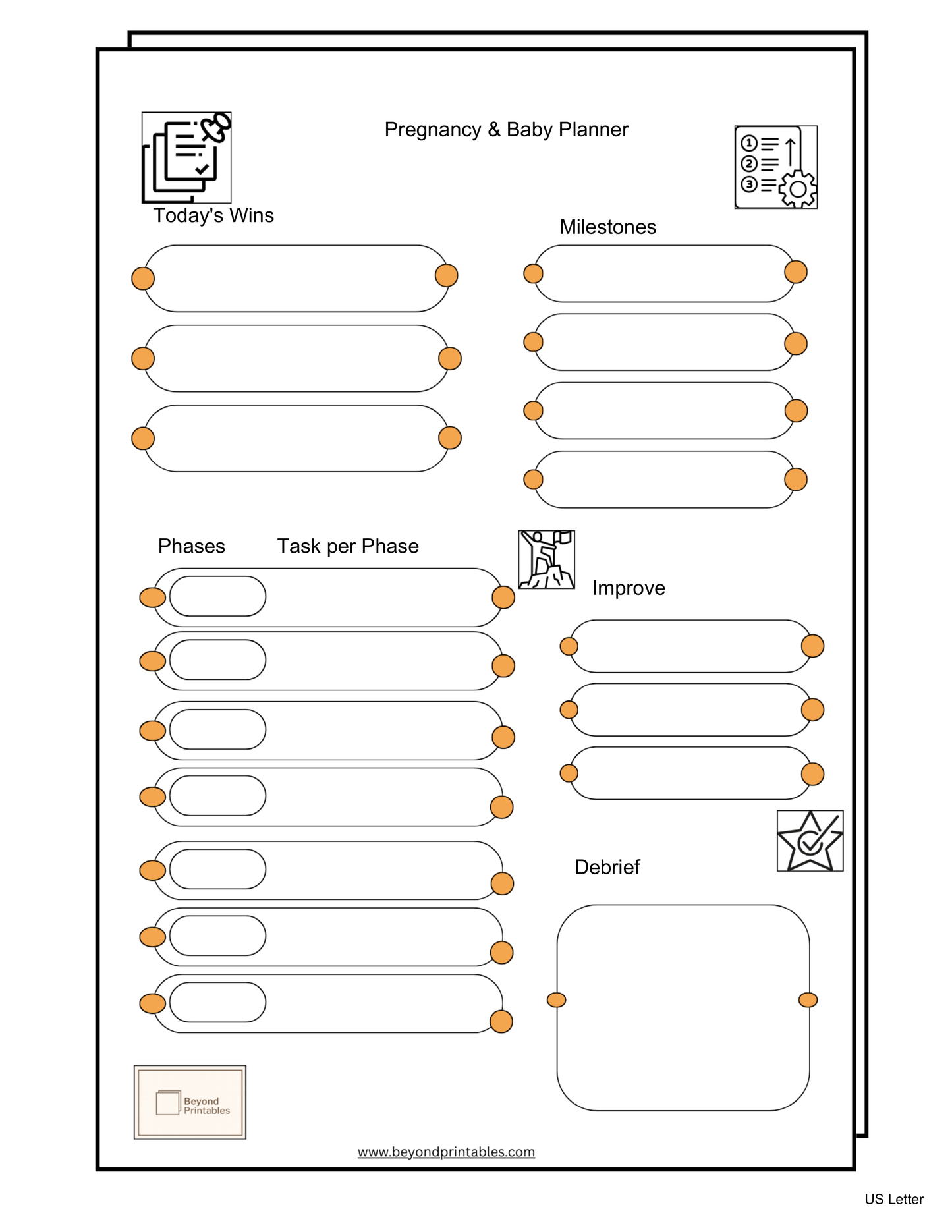 Pregnancy & Baby Planner

Today's Wins

Milestones

Phases

Task per Phase

Improve

Debrief

Beyond Printables

www.beyondprintables.com

US Letter