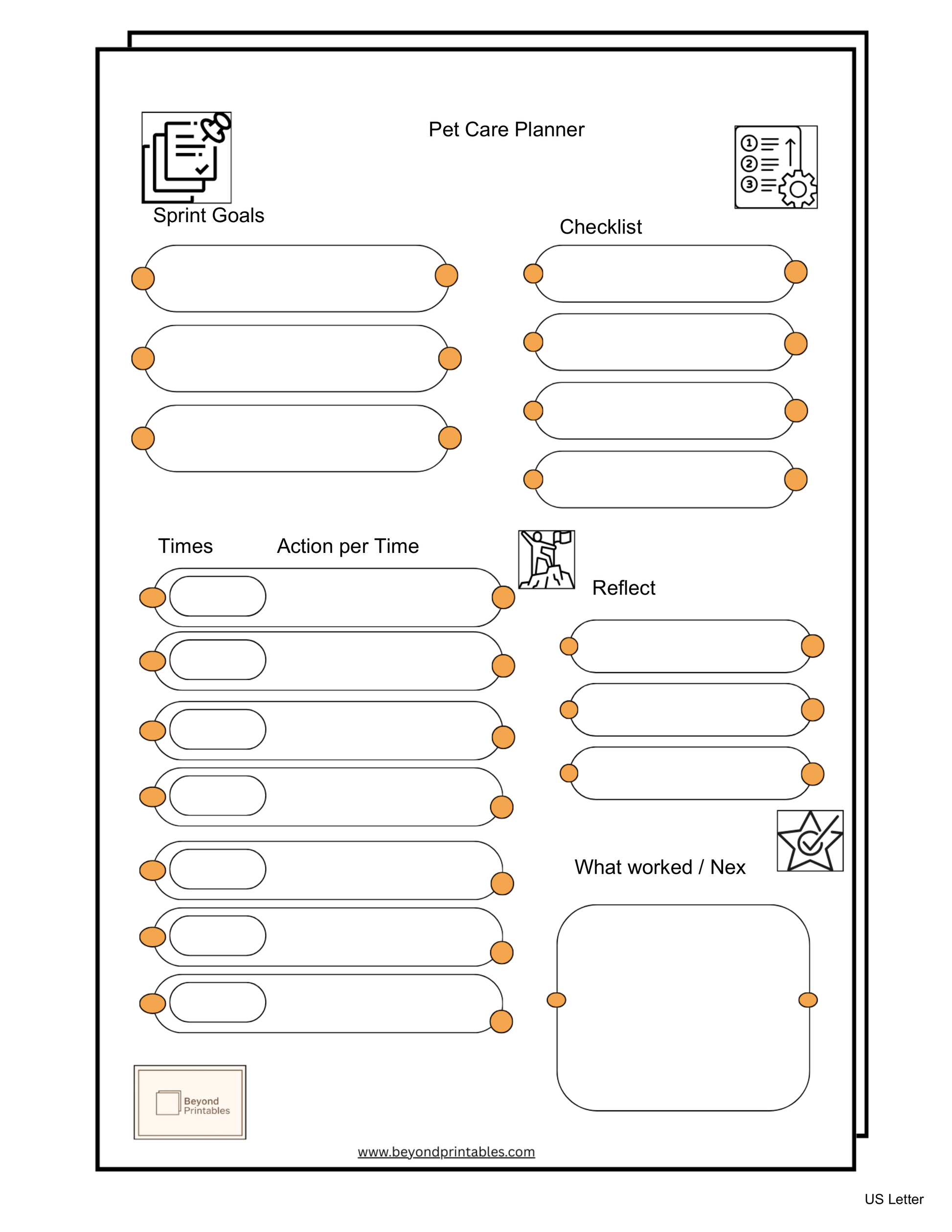 Pet Care Planner

Sprint Goals

Checklist

Times

Action per Time

Reflect

What worked / Nex

Beyond Printables

www.beyondprintables.com

US Letter