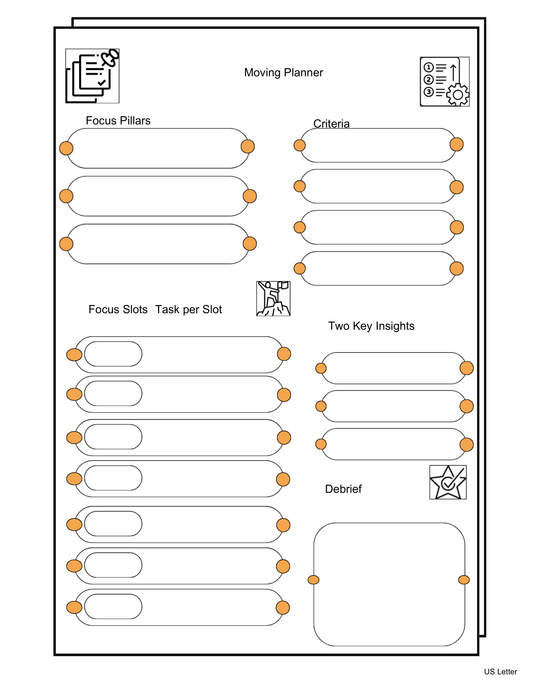 Moving Planner

Focus Pillars

Criteria

Focus Slots Task per Slot

Two Key Insights

Debrief

US Letter