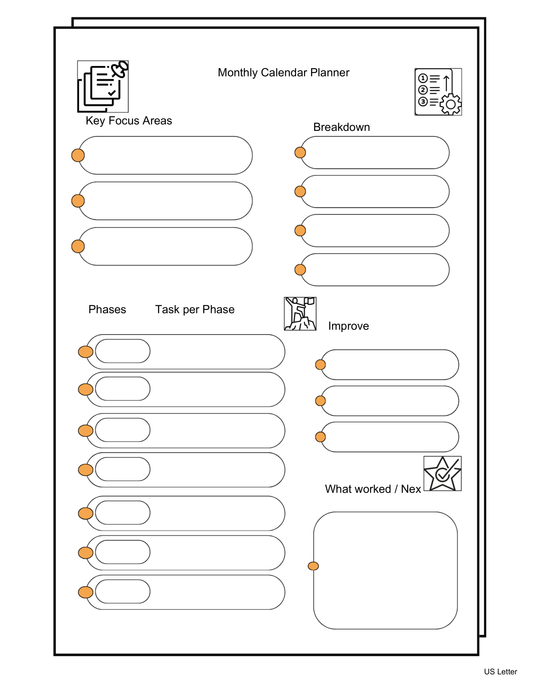 Monthly Calendar Planner

Key Focus Areas

Breakdown

Phases

Task per Phase

Improve

What worked / Nex

US Letter