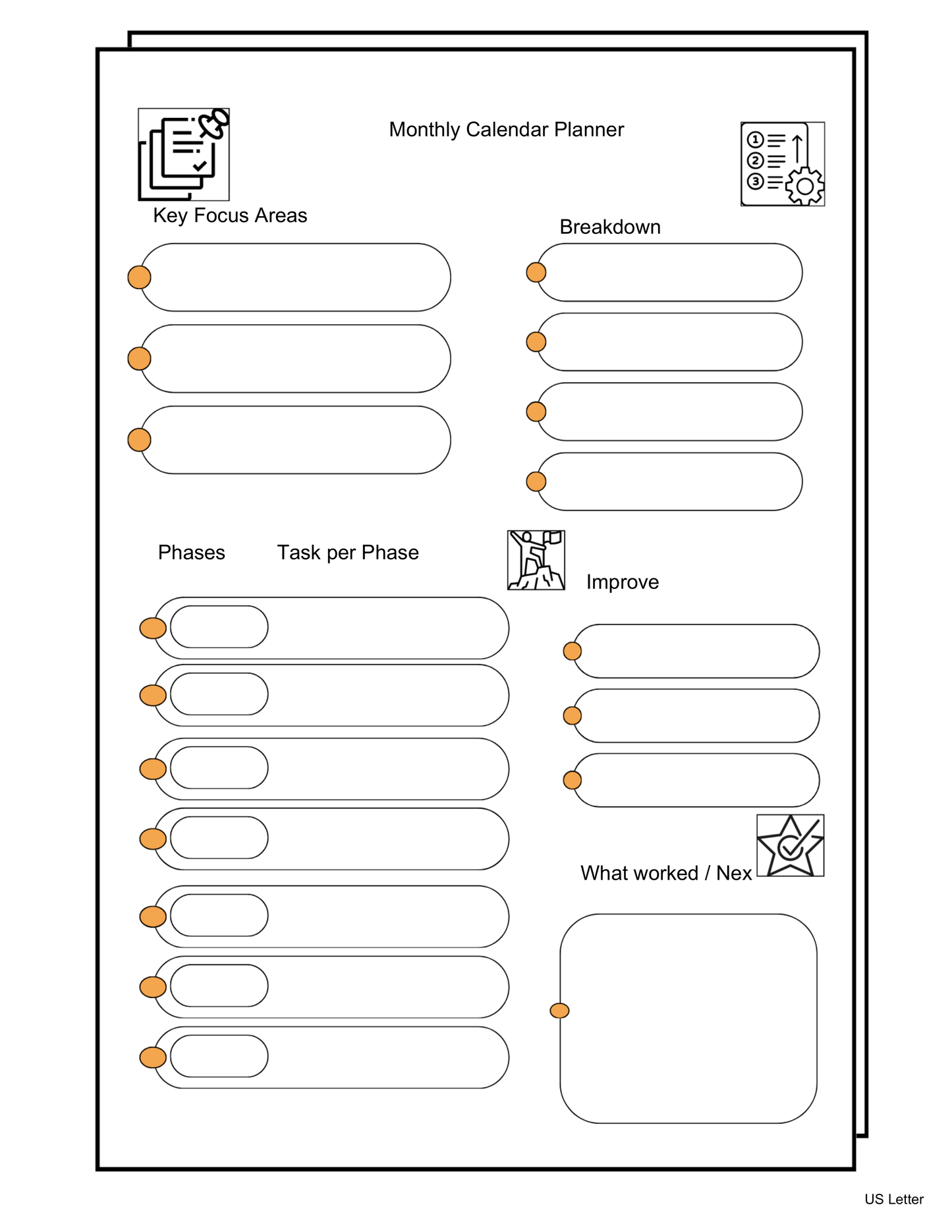 Monthly Calendar Planner

Key Focus Areas

Breakdown

Phases

Task per Phase

Improve

What worked / Nex

US Letter