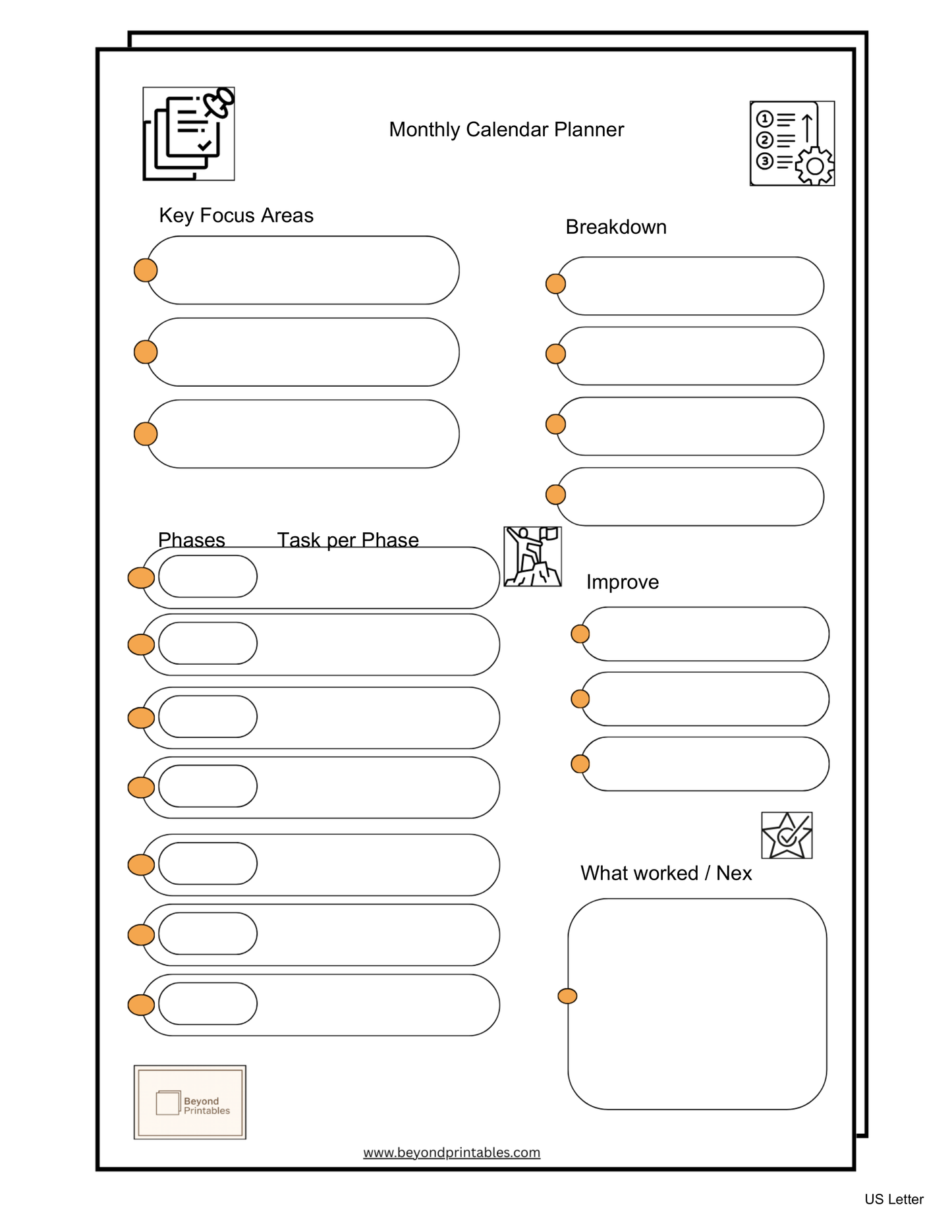 Monthly Calendar Planner

Key Focus Areas

Breakdown

Phases Task per Phase

Improve

What worked / Nex

Beyond Printables

www.beyondprintables.com

US Letter