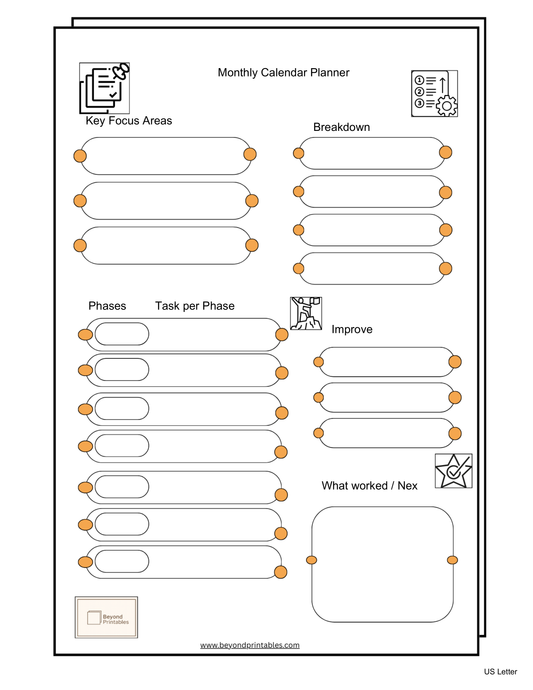 Monthly Calendar Planner

Key Focus Areas

Breakdown

Phases Task per Phase

Improve

What worked / Nex

Beyond Printables

www.beyondprintables.com

US Letter