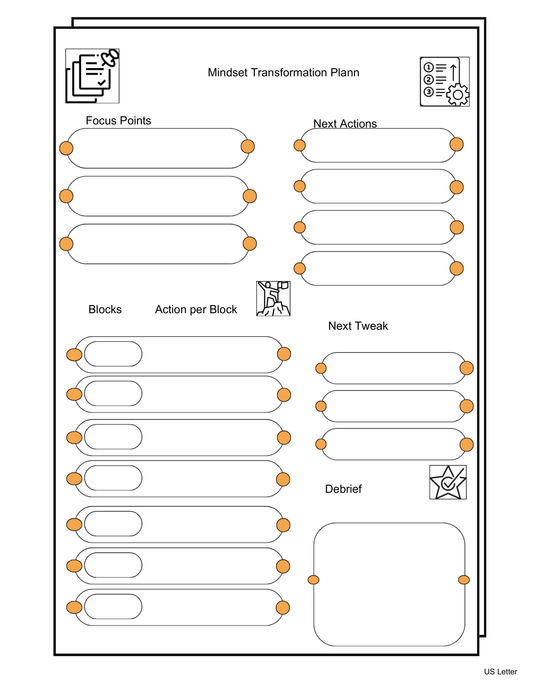 Mindset Transformation Plann

Focus Points

Next Actions

Blocks

Action per Block

Next Tweak

Debrief

US Letter