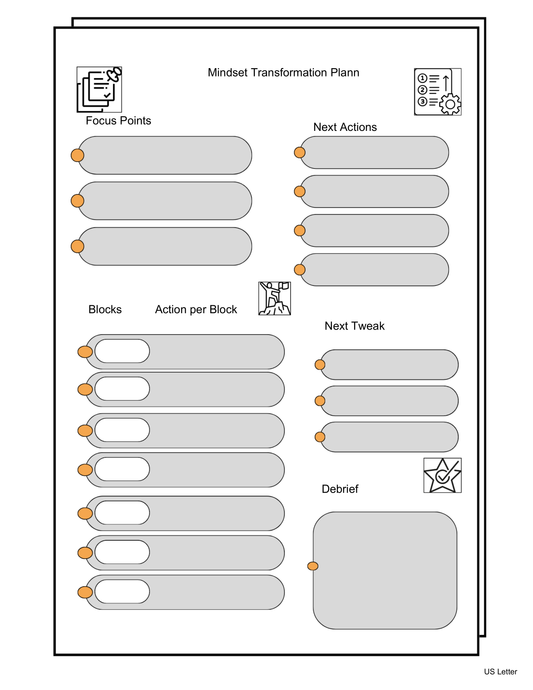 Mindset Transformation Plann

Focus Points

Next Actions

Blocks Action per Block

Next Tweak

Debrief

US Letter