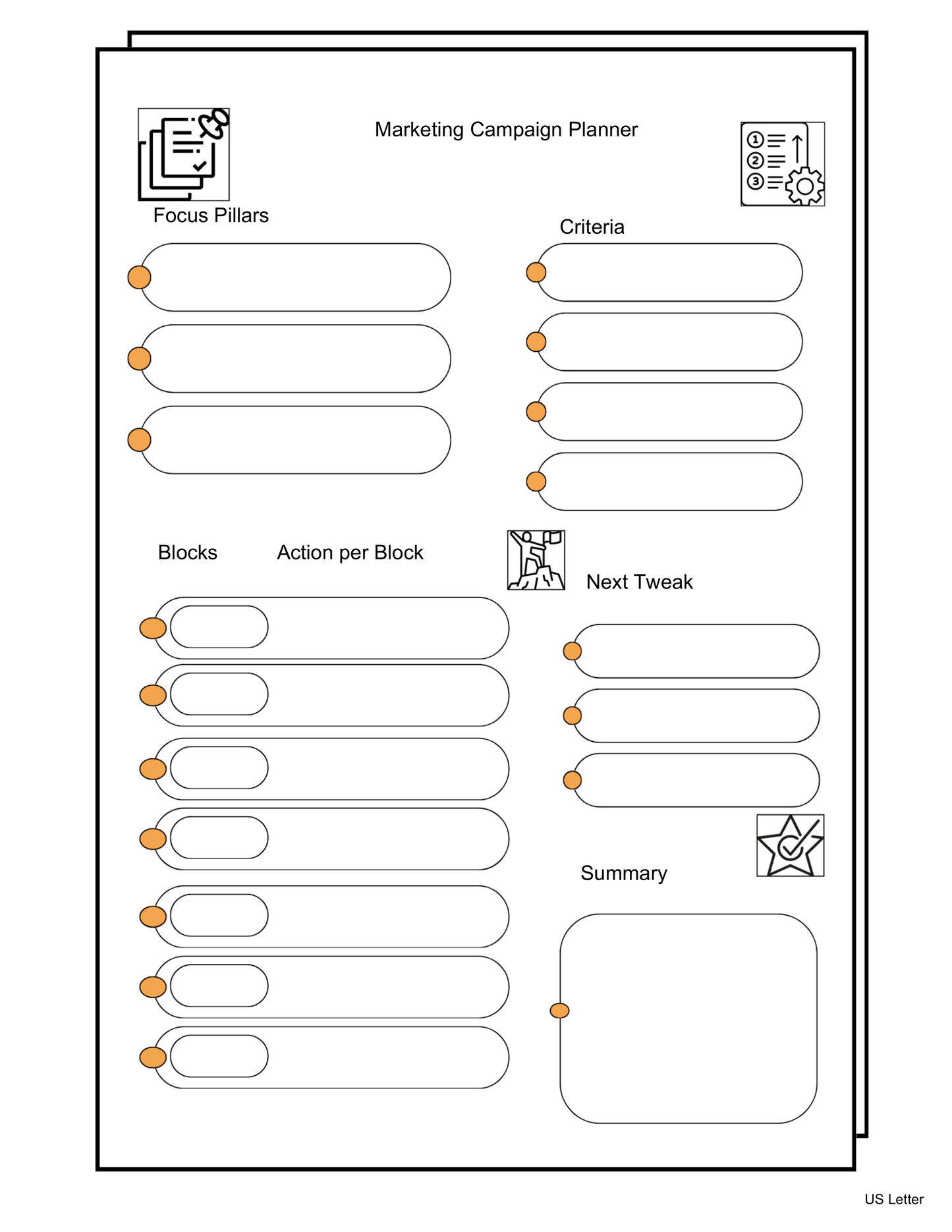 Marketing Campaign Planner

①
②
③

Focus Pillars

Criteria

Blocks

Action per Block

Next Tweak

Summary

US Letter