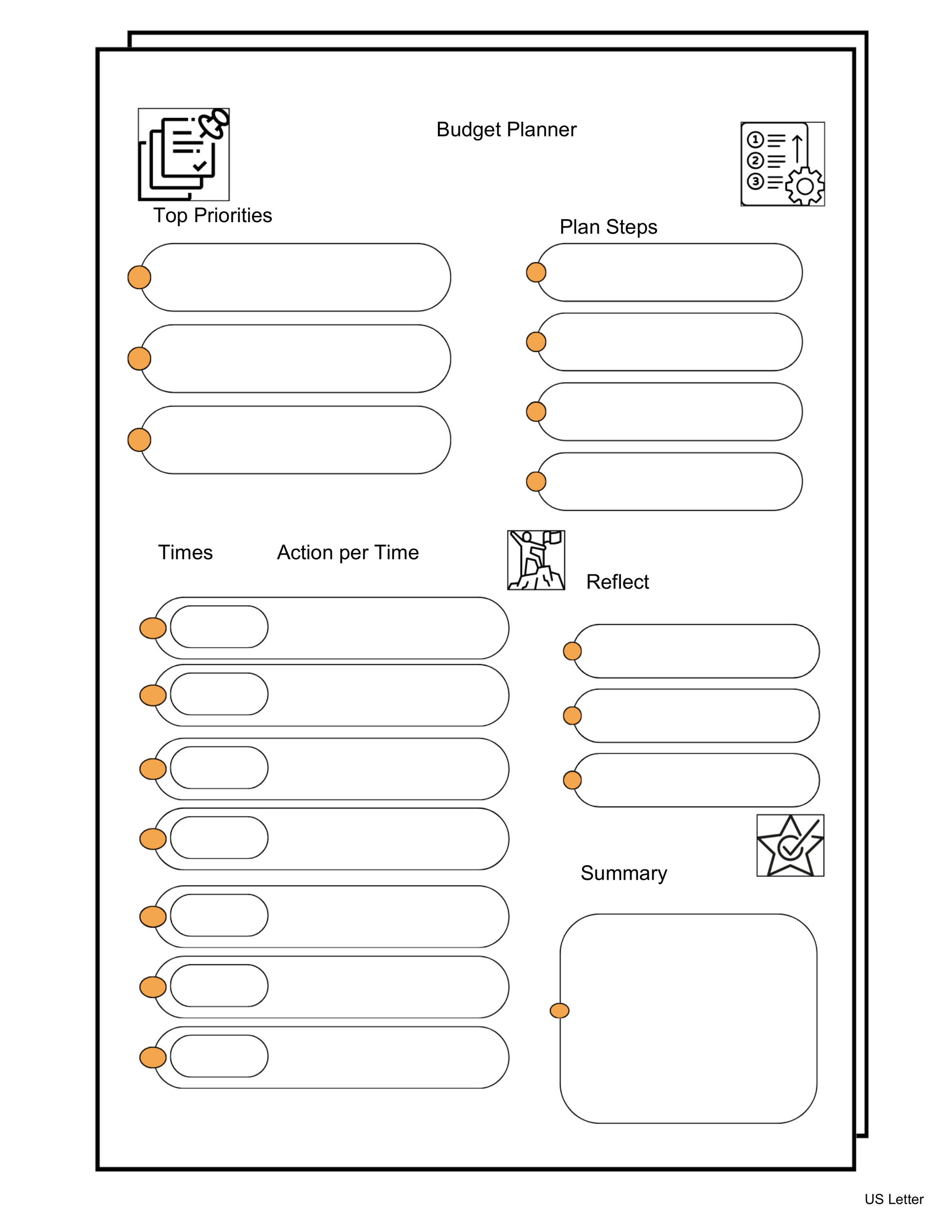 Budget Planner

Top Priorities

Plan Steps

Times

Action per Time

Reflect

Summary

US Letter