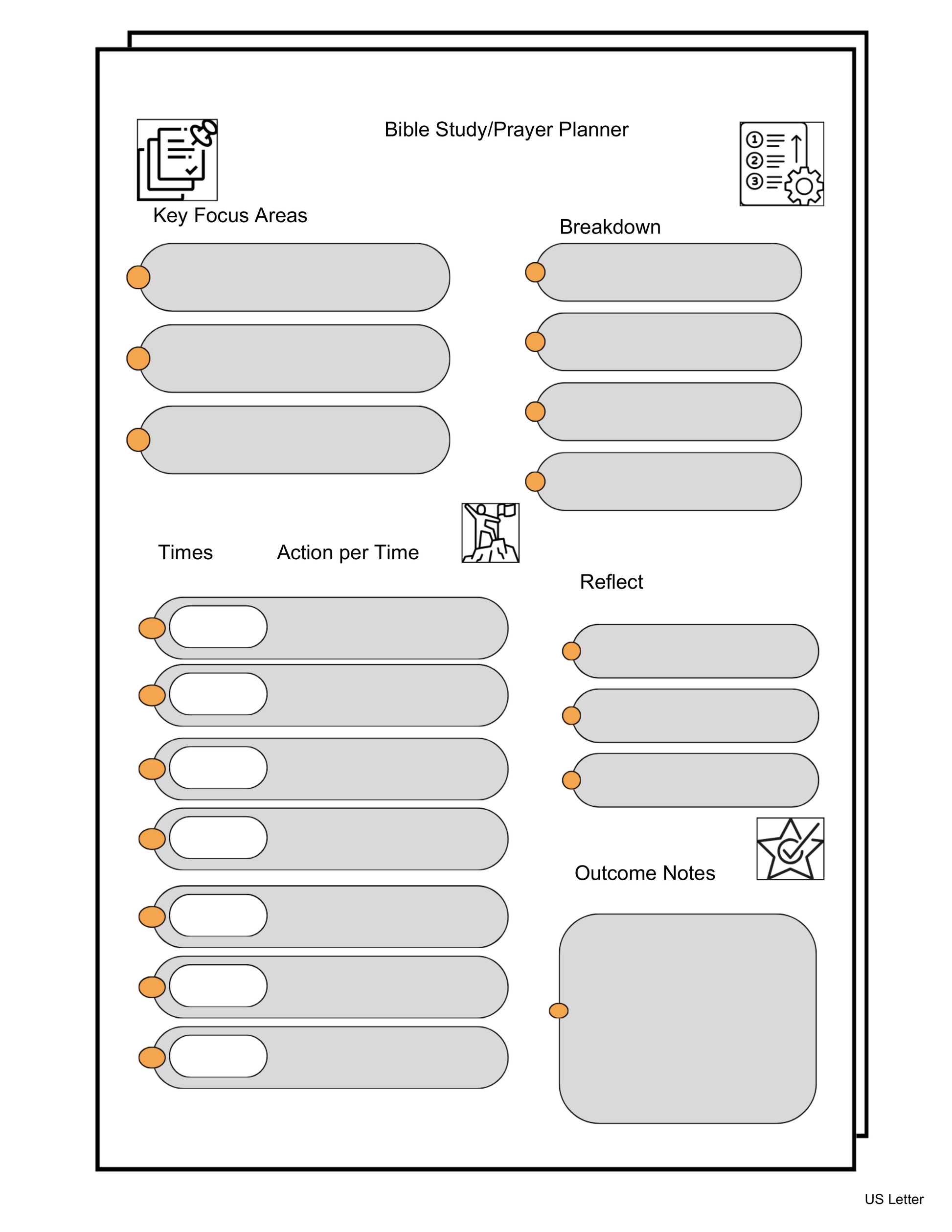 Bible Study/Prayer Planner

Key Focus Areas

Breakdown

Times

Action per Time

Reflect

Outcome Notes

US Letter