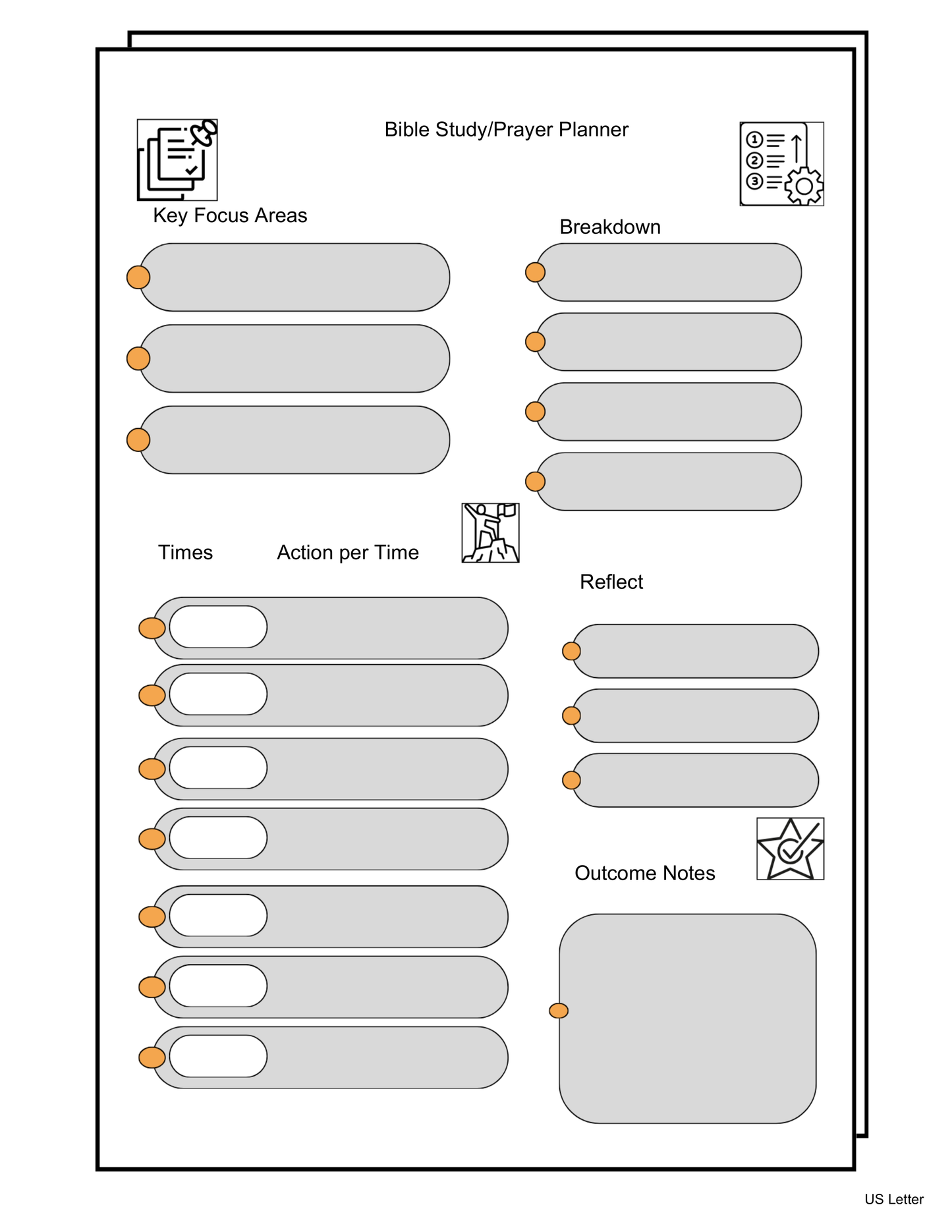 Bible Study/Prayer Planner

Key Focus Areas

Breakdown

Times

Action per Time

Reflect

Outcome Notes

US Letter