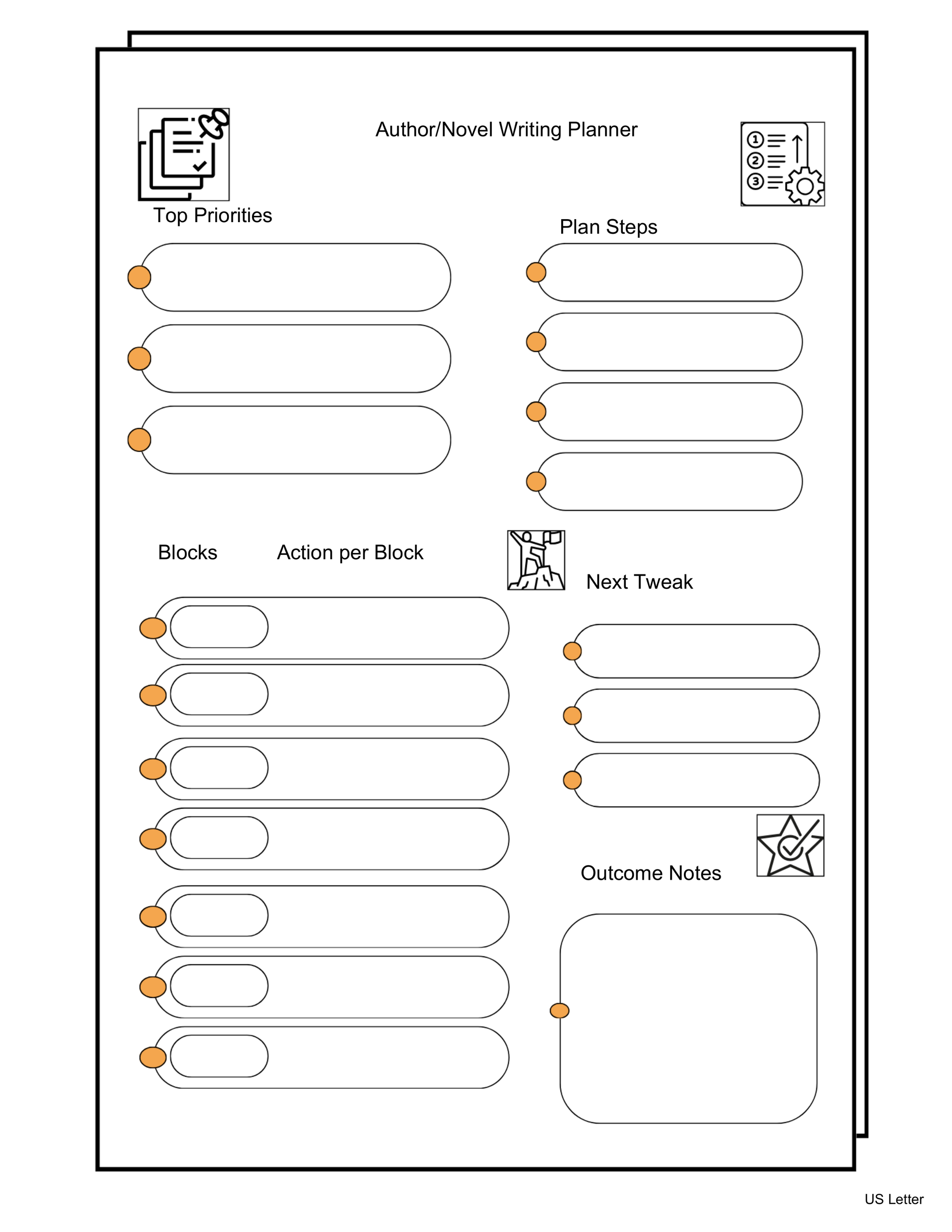 Author/Novel Writing Planner

Top Priorities

Plan Steps

Blocks

Action per Block

Next Tweak

Outcome Notes

US Letter