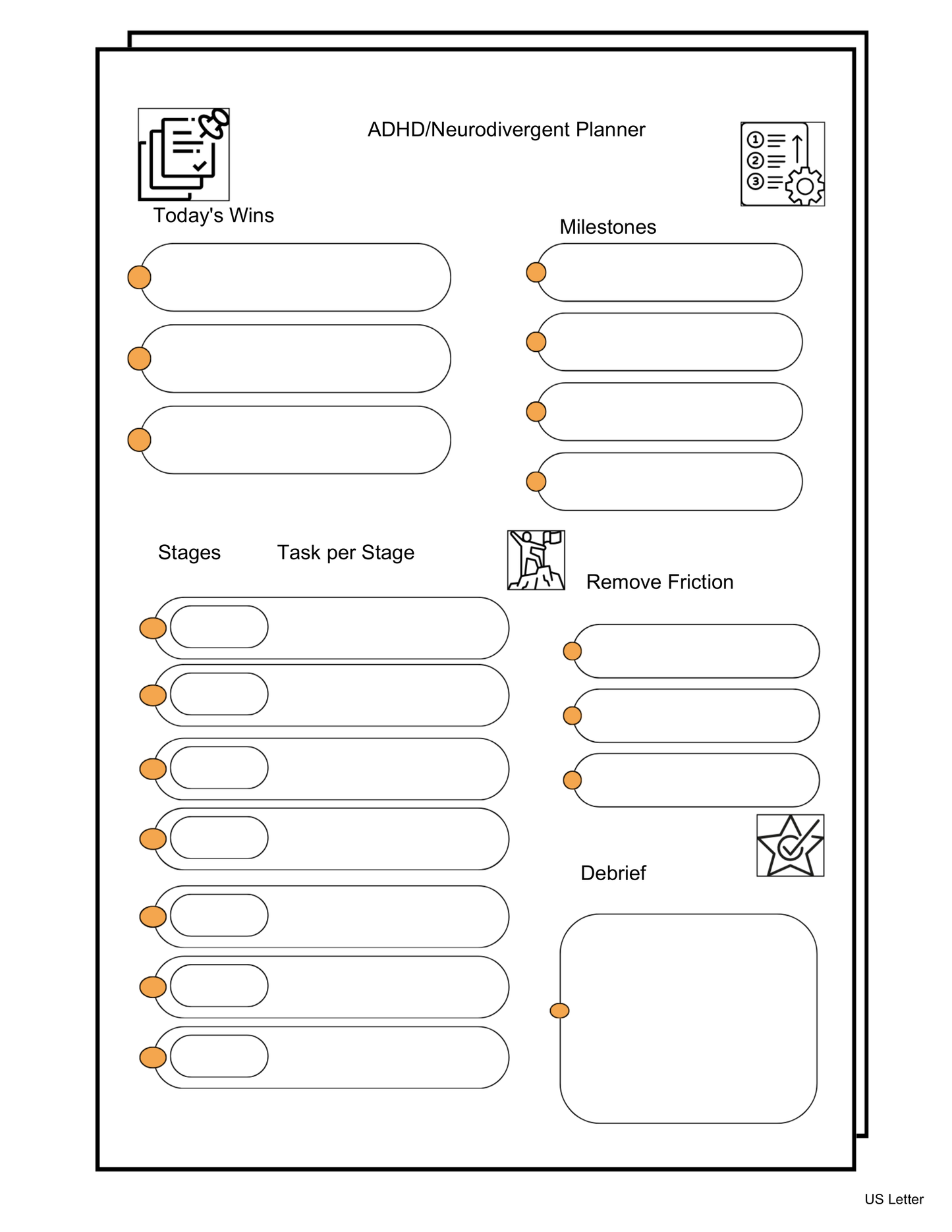 ADHD/Neurodivergent Planner

Today's Wins

Milestones

Stages

Task per Stage

Remove Friction

Debrief

US Letter