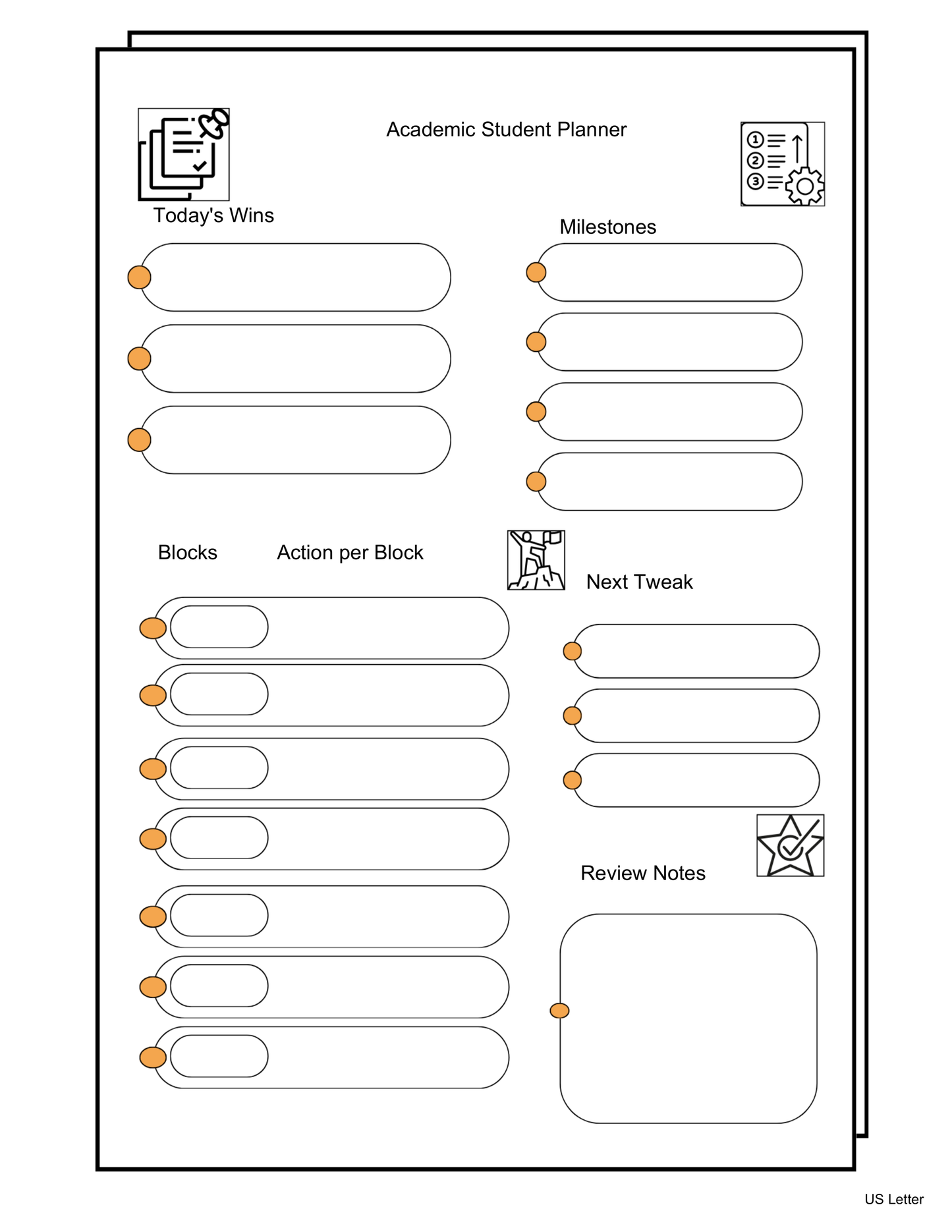 Academic Student Planner

Today's Wins

Milestones

Blocks

Action per Block

Next Tweak

Review Notes

US Letter