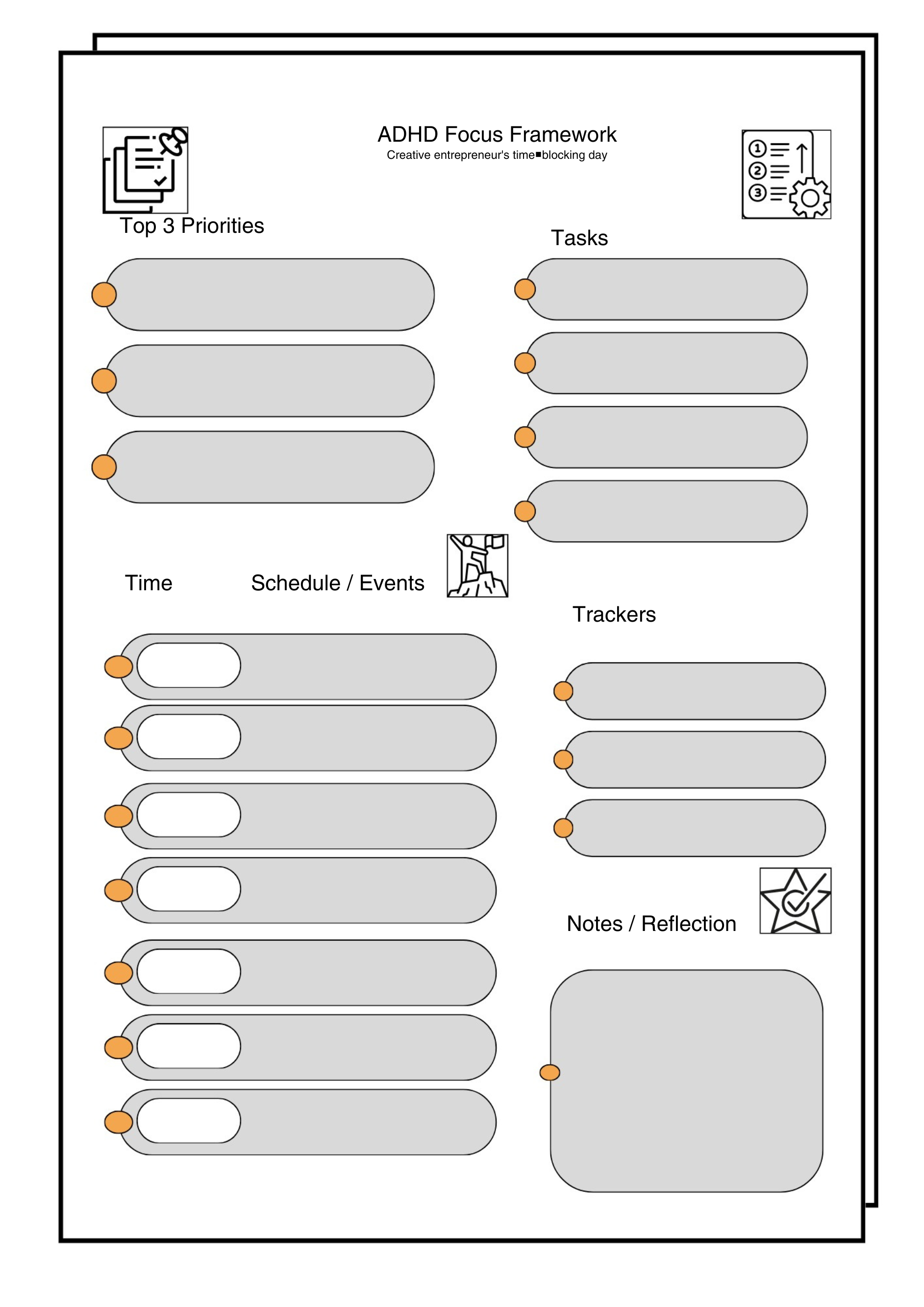 ADHD Focus Framework
Creative entrepreneur's time■blocking day

Top 3 Priorities

Tasks

Time

Schedule / Events

Trackers

Notes / Reflection