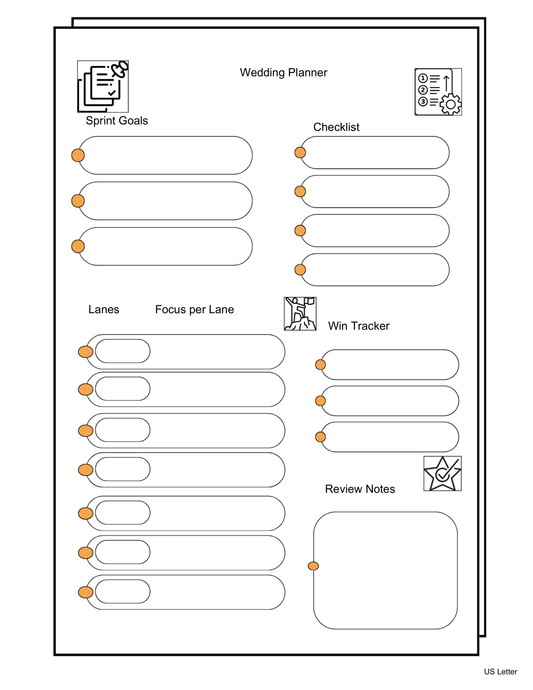 Wedding Planner

Sprint Goals

Checklist

Lanes

Focus per Lane

Win Tracker

Review Notes

US Letter