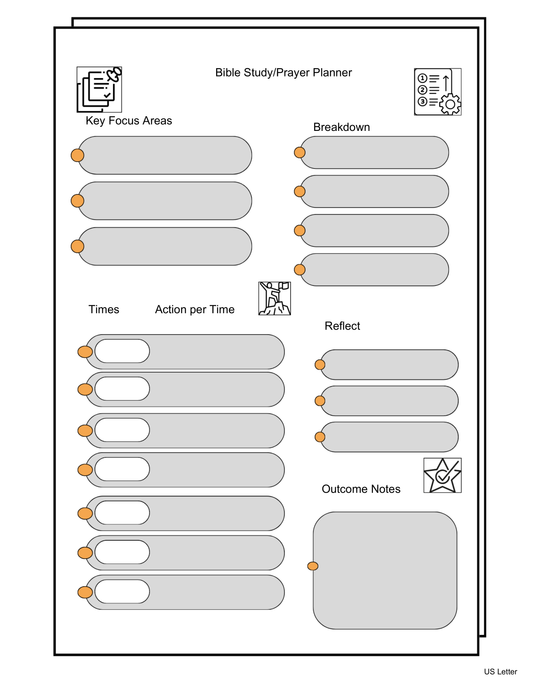 Bible Study/Prayer Planner

Key Focus Areas

Breakdown

Times

Action per Time

Reflect

Outcome Notes

US Letter