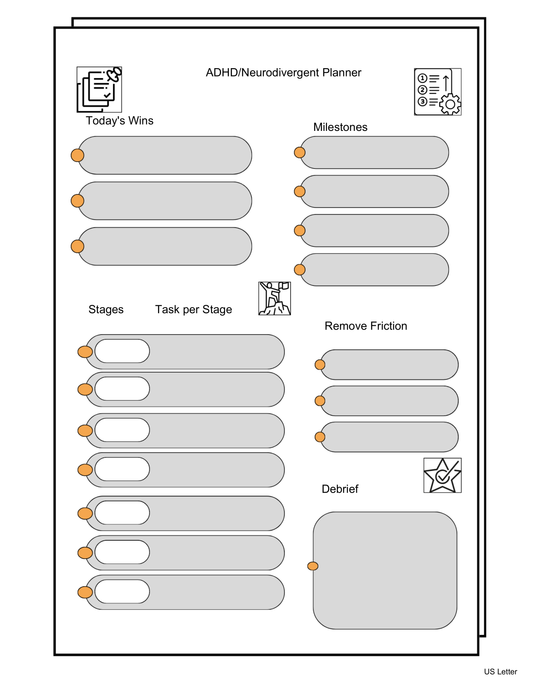 ADHD/Neurodivergent Planner

Today's Wins

Milestones

Stages

Task per Stage

Remove Friction

Debrief

US Letter