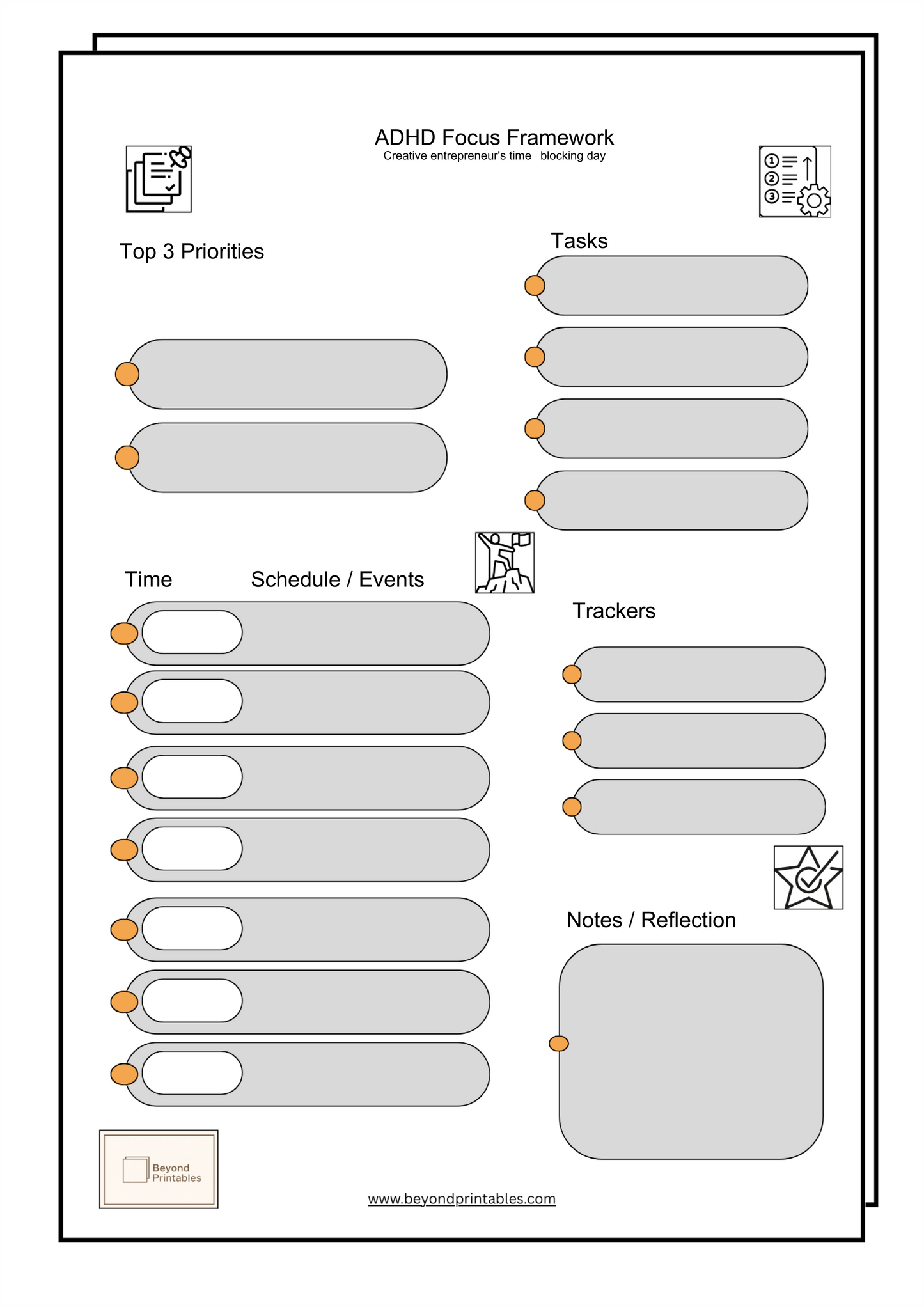 ADHD Focus Framework
Creative entrepreneur's time blocking day

Top 3 Priorities

Tasks

Time Schedule / Events

Trackers

Notes / Reflection

Beyond Printables

www.beyondprintables.com