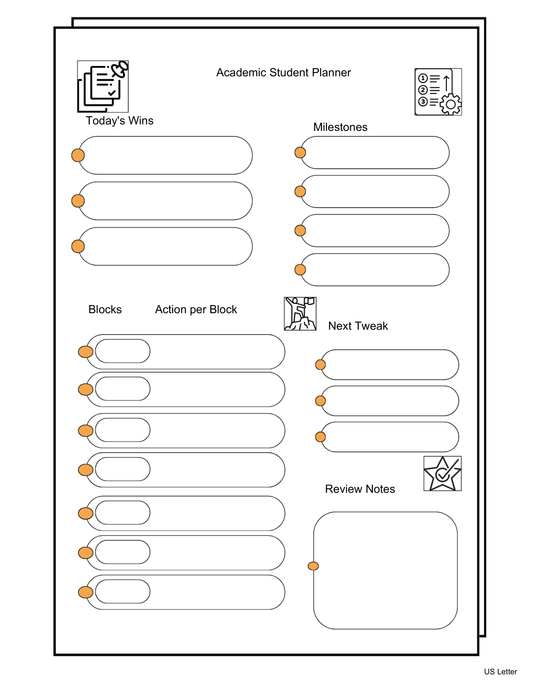 Academic Student Planner

Today's Wins

Milestones

Blocks

Action per Block

Next Tweak

Review Notes

US Letter